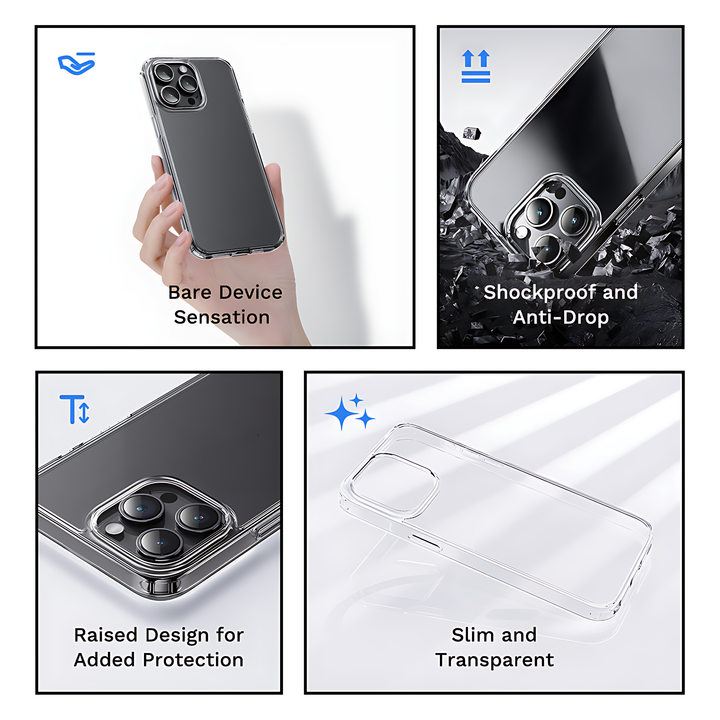 Bare Device Sensation

Shockproof and Anti-Drop

Raised Design for Added Protection

Slim and Transparent