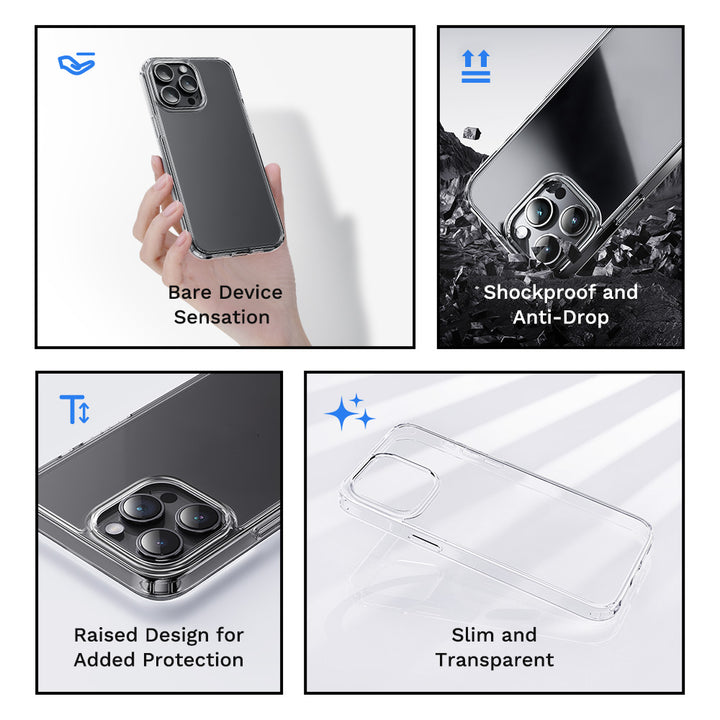 Bare Device Sensation

Shockproof and Anti-Drop

Raised Design for Added Protection

Slim and Transparent