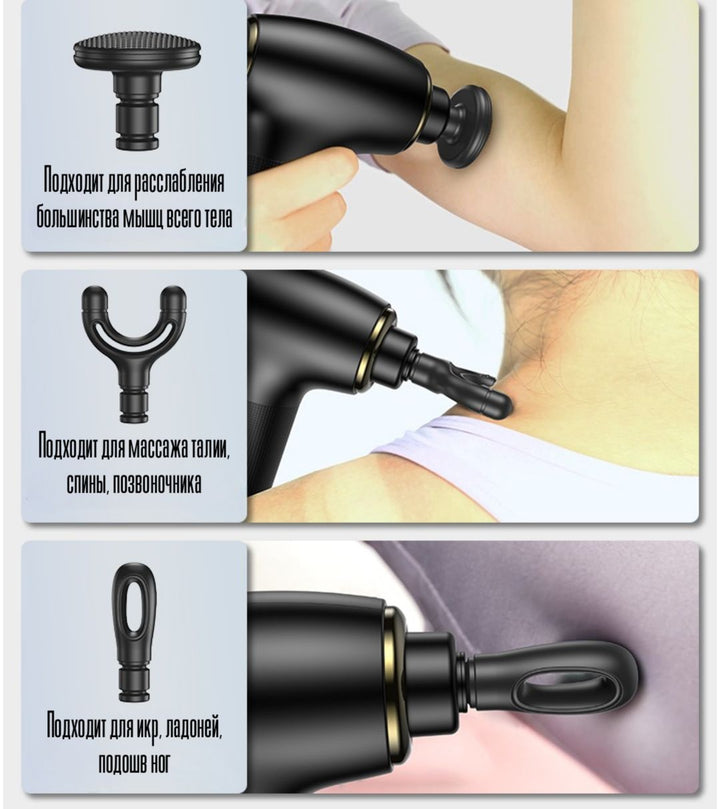 Подходит для расслабления большинства мышц всего тела

Подходит для массажа талии, спины, позвоночника

Подходит для икр, ладоней, подошв ног