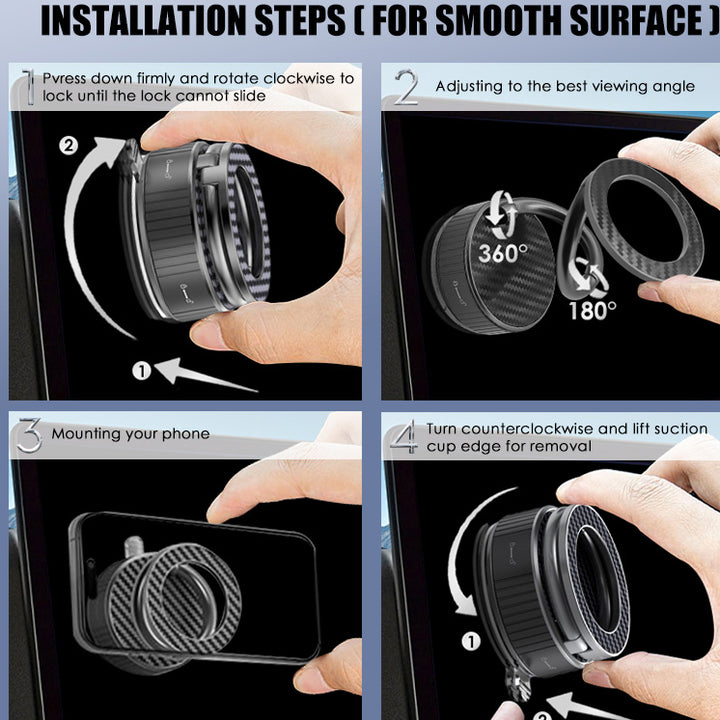 INSTALLATION STEPS ( FOR SMOOTH SURFACE )

1 Pvress down firmly and rotate clockwise to lock until the lock cannot slide

2

1

2 Adjusting to the best viewing angle

360°

180°

3 Mounting your phone

4 Turn counterclockwise and lift suction cup edge for removal

1

2