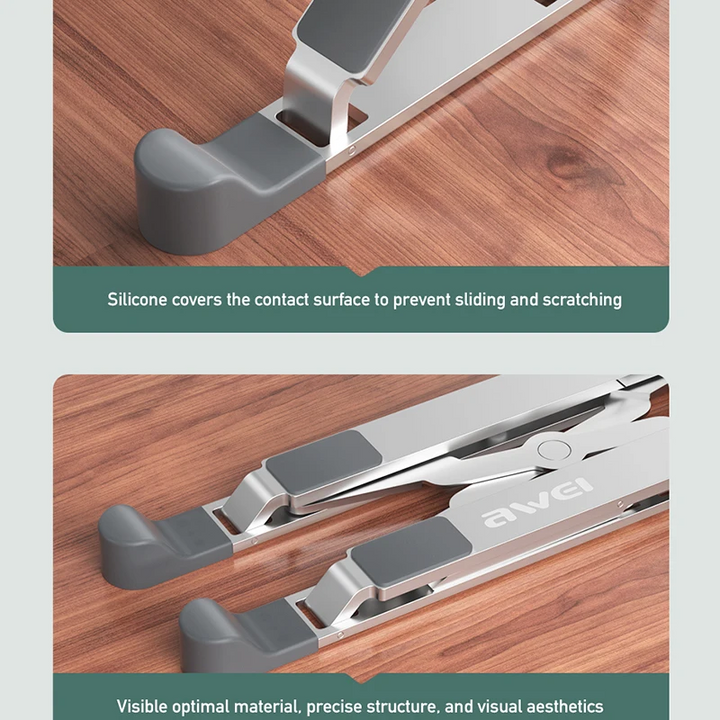 Silicone covers the contact surface to prevent sliding and scratching

awei

Visible optimal material, precise structure, and visual aesthetics