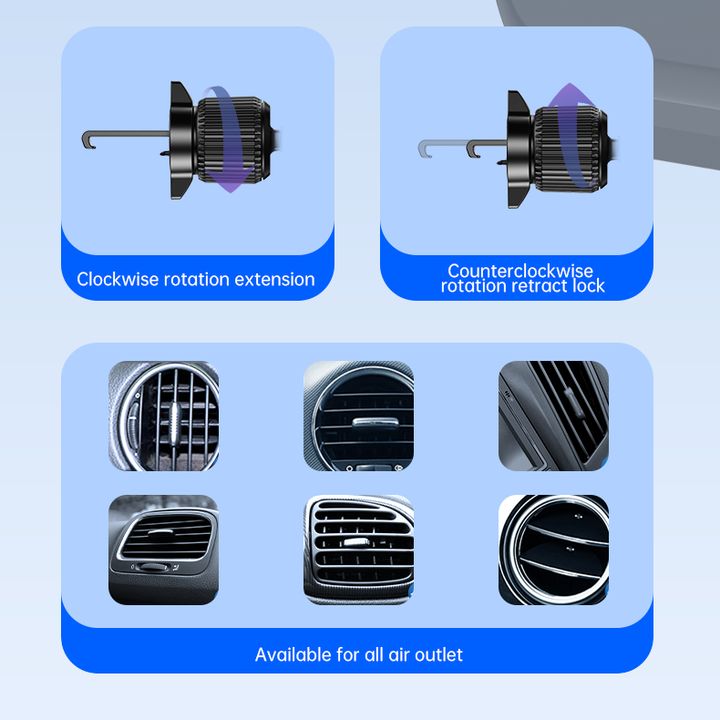 Clockwise rotation extension

Counterclockwise rotation retract lock

Available for all air outlet