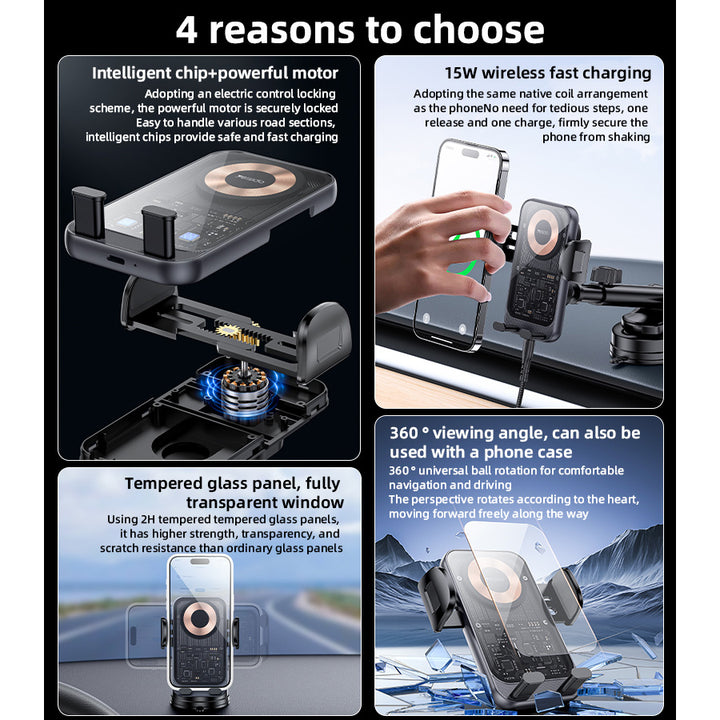 4 reasons to choose

Intelligent chip+powerful motor

Adopting an electric control locking scheme, the powerful motor is securely locked Easy to handle various road sections, intelligent chips provide safe and fast charging

15W wireless fast charging

Adopting the same native coil arrangement as the phoneNo need for tedious steps, one release and one charge, firmly secure the phone from shaking

Tempered glass panel, fully transparent window

Using 2H tempered tempered glass panels, it has higher strength, transparency, and scratch resistance than ordinary glass panels

360 ° viewing angle, can also be used with a phone case

360 ° universal ball rotation for comfortable navigation and driving
The perspective rotates according to the heart, moving forward freely along the way